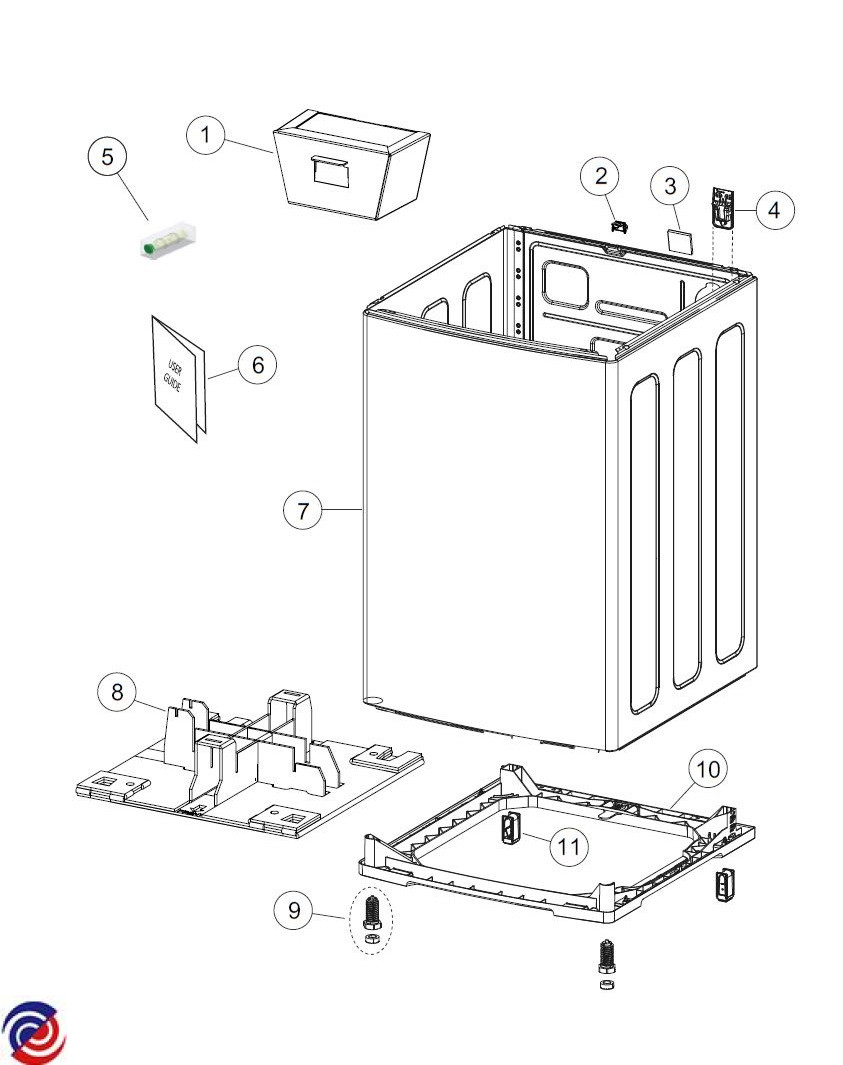 1
5
2
3
4
USER GUIDE
6
7
8
10
11
9